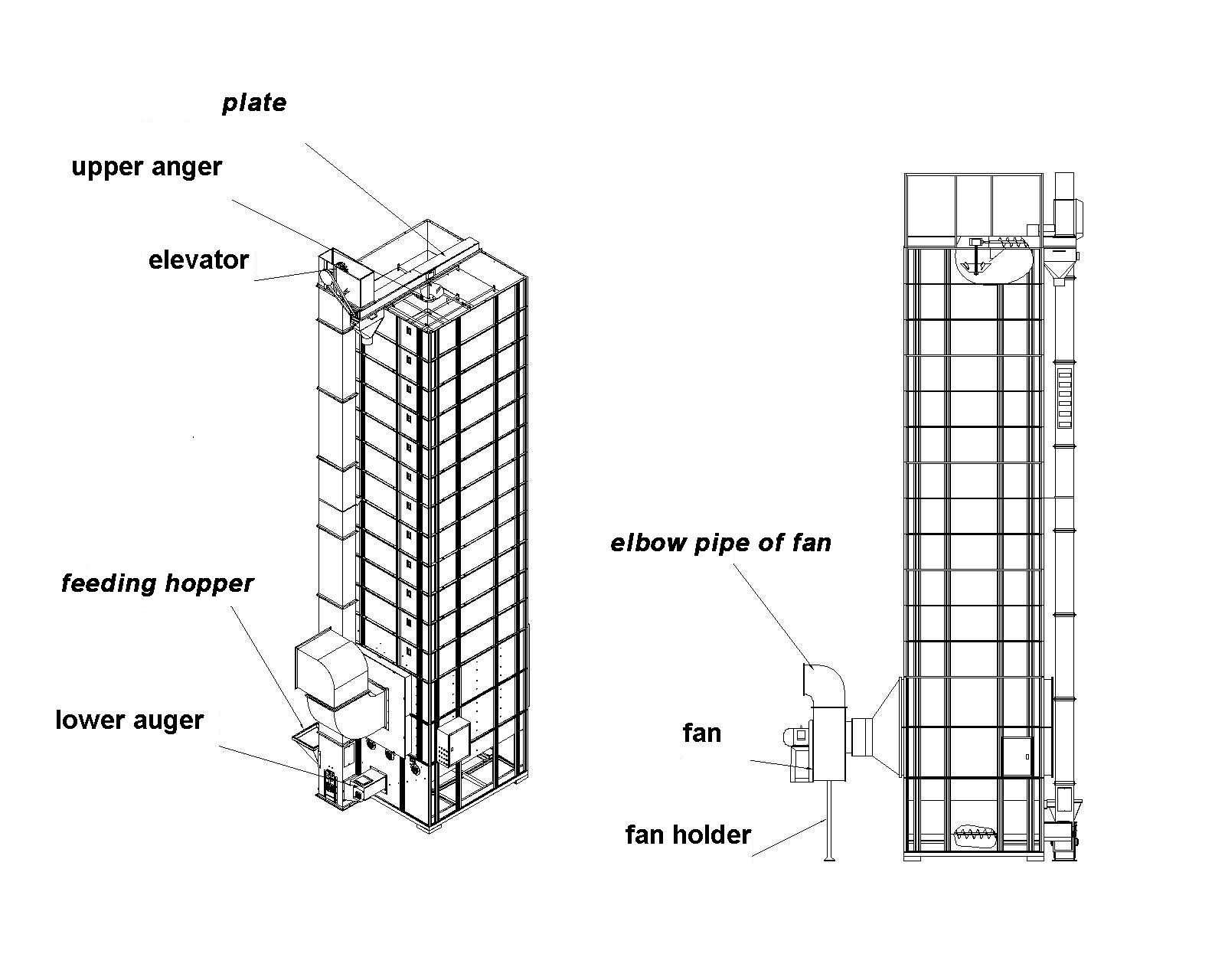 plate

upper anger

elevator

feeding hopper

lower auger

elbow pipe of fan

fan

fan holder